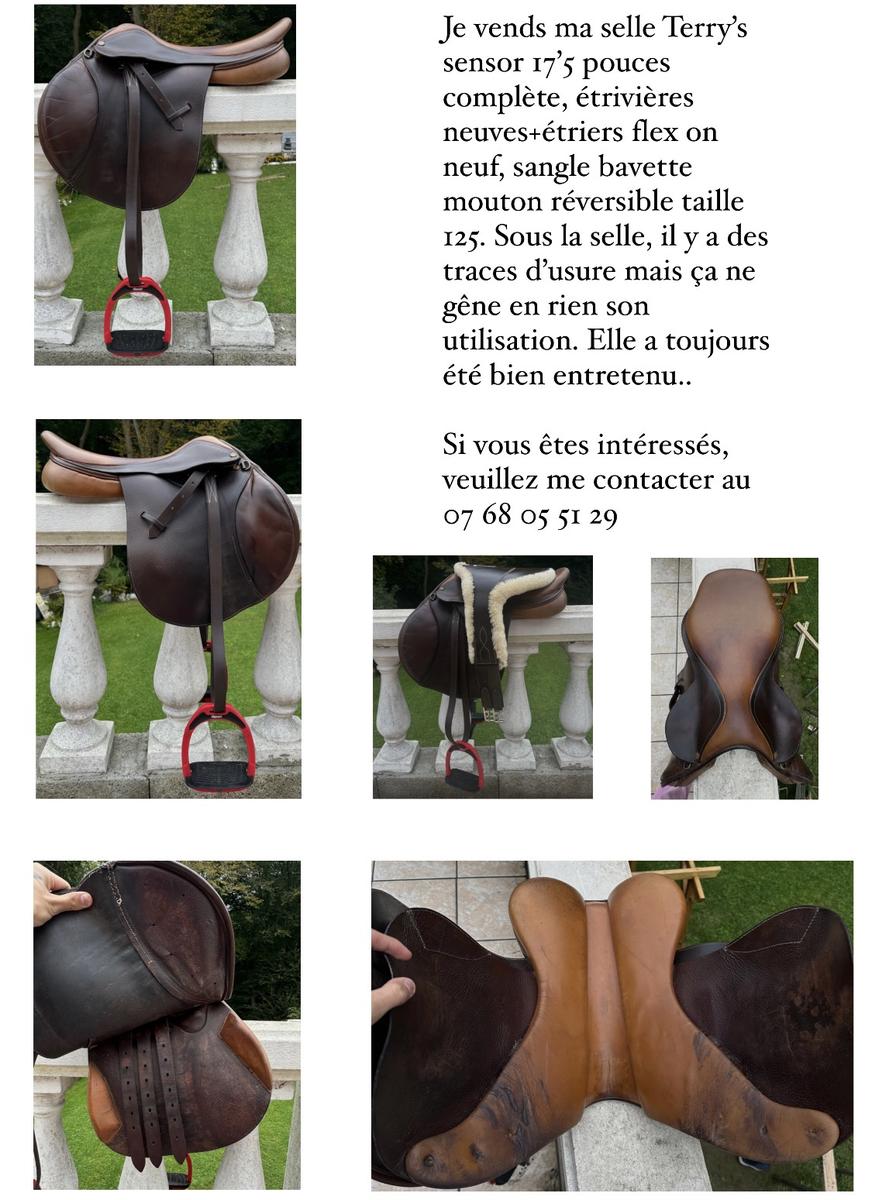 Je vends ma selle Terry's sensor 17'5 pouces complète, étrivières neuves+étriers flex on neuf, sangle bavette mouton réversible taille 125. Sous la selle, il y a des traces d'usure mais ça ne gêne en rien son utilisation. Elle a toujours été bien entretenu..

Si vous êtes intéressés, veuillez me contacter au 07 68 05 51 29