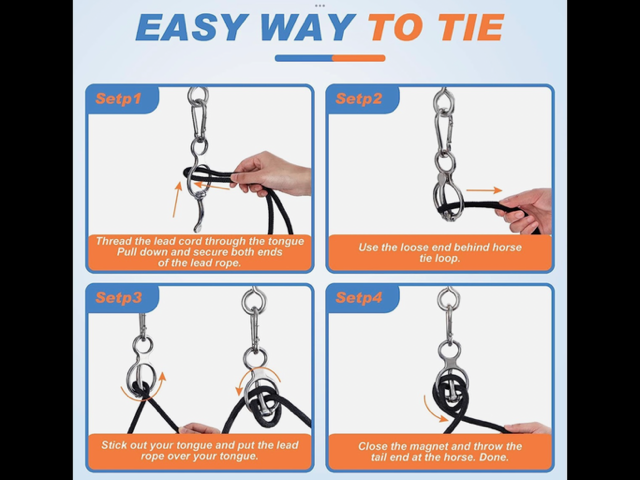 EASY WAY TO TIE

Setp1

Thread the lead cord through the tongue Pull down and secure both ends of the lead rope.

Setp2

Use the loose end behind horse tie loop.

Setp3

Stick out your tongue and put the lead rope over your tongue.

Setp4

Close the magnet and throw the tail end at the horse. Done.